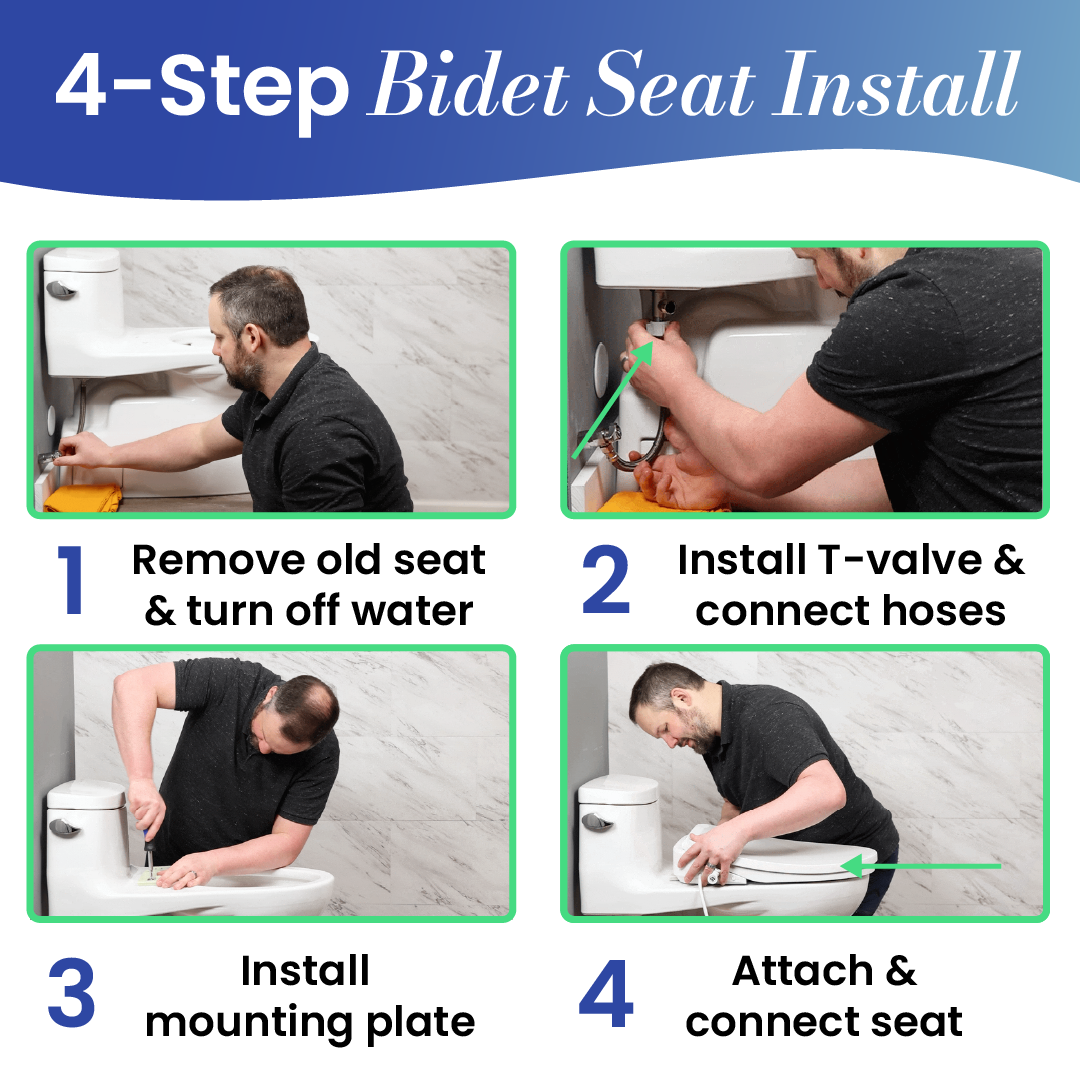 4-Step Bidet Seat Install

1 Remove old seat & turn off water

2 Install T-valve & connect hoses

3 Install mounting plate

4 Attach & connect seat