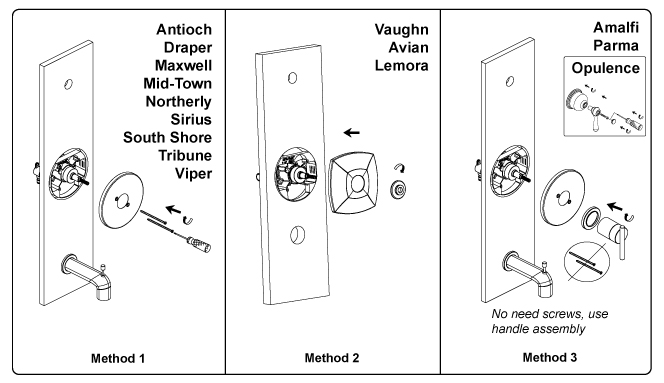 Antioch
Draper
Maxwell
Mid-Town
Northerly
Sirius
South Shore
Tribune
Viper

Method 1

Vaughn
Avian
Lemora

Method 2

Amalfi
Parma

Opulence

No need screws, use handle assembly

Method 3